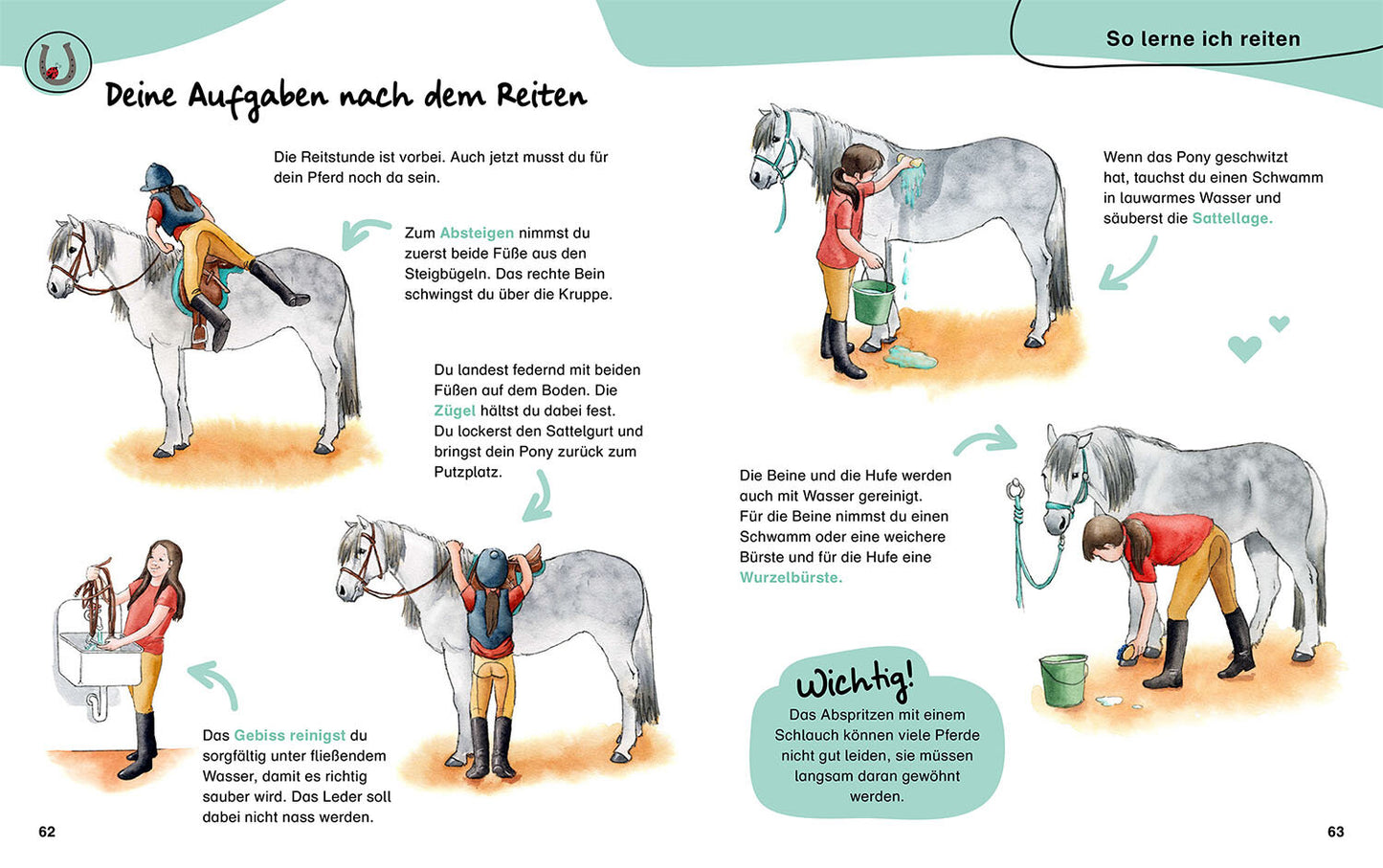 Deine Aufgaben nach dem Reiten

Die Reitstunde ist vorbei. Auch jetzt musst du für dein Pferd noch da sein.

Zum Absteigen nimmst du zuerst beide Füße aus den Steigbügeln. Das rechte Bein schwingst du über die Kruppe.

Du landest federnd mit beiden Füßen auf dem Boden. Die Zügel hältst du dabei fest. Du lockerst den Sattelgurt und bringst dein Pony zurück zum Putzplatz.

Das Gebiss reinigst du sorgfältig unter fließendem Wasser, damit es richtig sauber wird. Das Leder soll dabei nicht nass werden.

62

So lerne ich reiten

Wenn das Pony geschwitzt hat, tauchst du einen Schwamm in lauwarmes Wasser und säuberst die Sattellage.

Die Beine und die Hufe werden auch mit Wasser gereinigt. Für die Beine nimmst du einen Schwamm oder eine weichere Bürste und für die Hufe eine Wurzelbürste.

Wichtig!
Das Abspritzen mit einem Schlauch können viele Pferde nicht gut leiden, sie müssen langsam daran gewöhnt werden.

63