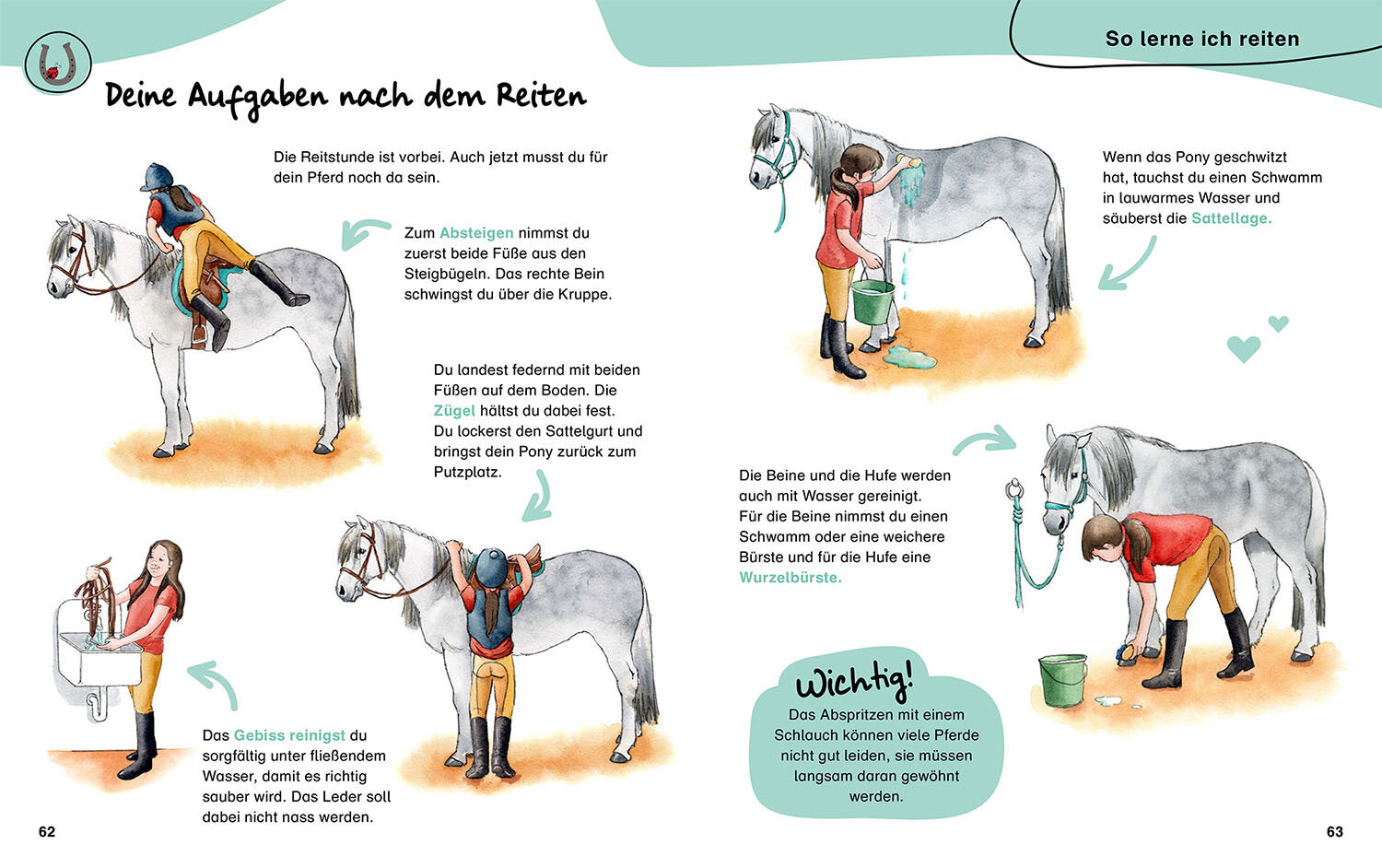 Deine Aufgaben nach dem Reiten

Die Reitstunde ist vorbei. Auch jetzt musst du für dein Pferd noch da sein.

Zum Absteigen nimmst du zuerst beide Füße aus den Steigbügeln. Das rechte Bein schwingst du über die Kruppe.

Du landest federnd mit beiden Füßen auf dem Boden. Die Zügel hältst du dabei fest. Du lockerst den Sattelgurt und bringst dein Pony zurück zum Putzplatz.

Das Gebiss reinigst du sorgfältig unter fließendem Wasser, damit es richtig sauber wird. Das Leder soll dabei nicht nass werden.

62

So lerne ich reiten

Wenn das Pony geschwitzt hat, tauchst du einen Schwamm in lauwarmes Wasser und säuberst die Sattellage.

Die Beine und die Hufe werden auch mit Wasser gereinigt. Für die Beine nimmst du einen Schwamm oder eine weichere Bürste und für die Hufe eine Wurzelbürste.

Wichtig!
Das Abspritzen mit einem Schlauch können viele Pferde nicht gut leiden, sie müssen langsam daran gewöhnt werden.

63